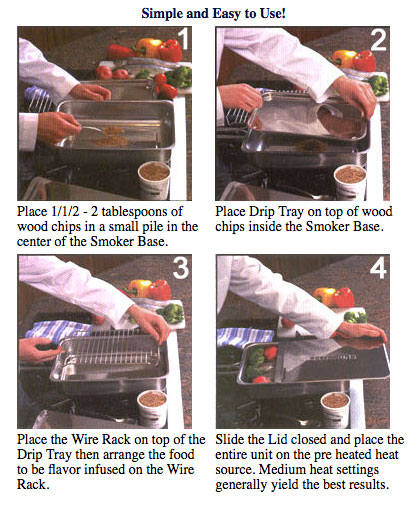 Simple and Easy to Use!

1

Place 1/1/2 - 2 tablespoons of wood chips in a small pile in the center of the Smoker Base.

2

Place Drip Tray on top of wood chips inside the Smoker Base.

3

Place the Wire Rack on top of the Drip Tray then arrange the food to be flavor infused on the Wire Rack.

4

Slide the Lid closed and place the entire unit on the pre heated heat source. Medium heat settings generally yield the best results.